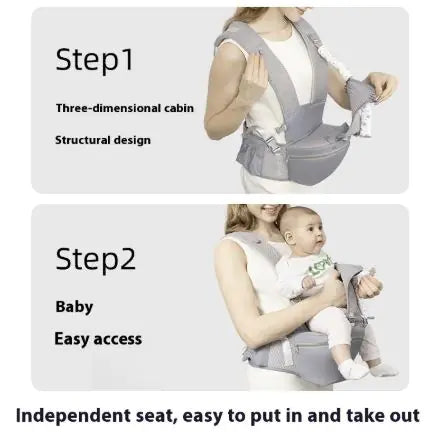 Step1

Three-dimensional cabin

Structural design

Step2

Baby

Easy access

Independent seat, easy to put in and take out